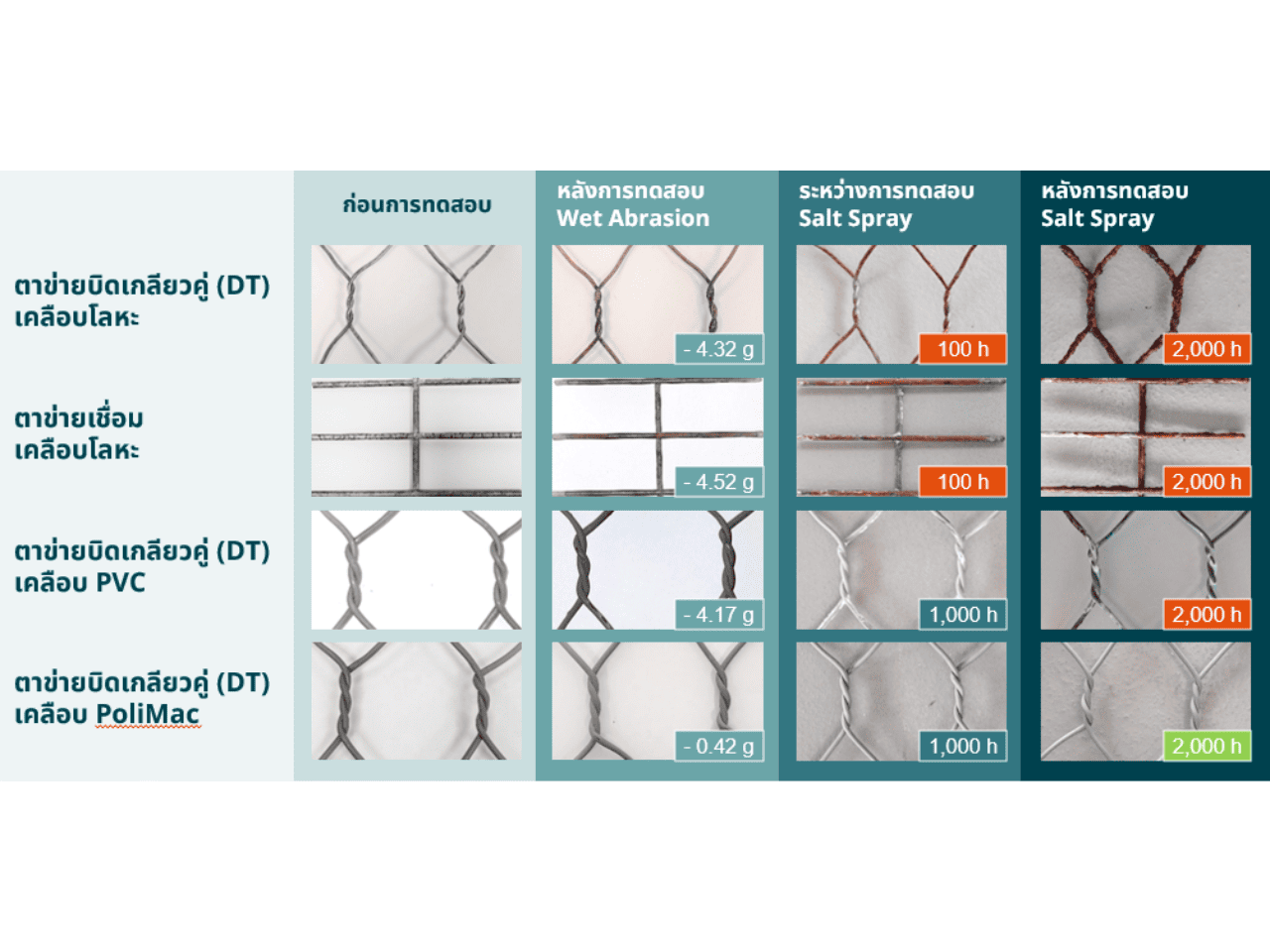 | | ก่อนการทดสอบ | หลังการทดสอบ Wet Abrasion | ระหว่างการทดสอบ Salt Spray | หลังการทดสอบ Salt Spray |
|---|---|---|---|---|
| ตาข่ายบิดเกลียวคู่ (DT) เคลือบโลหะ | | - 4.32 g | 100 h | 2,000 h |
| ตาข่ายเชื่อม เคลือบโลหะ | | - 4.52 g | 100 h | 2,000 h |
| ตาข่ายบิดเกลียวคู่ (DT) เคลือบ PVC | | - 4.17 g | 1,000 h | 2,000 h |
| ตาข่ายบิดเกลียวคู่ (DT) เคลือบ PoliMac | | - 0.42 g | 1,000 h | 2,000 h |