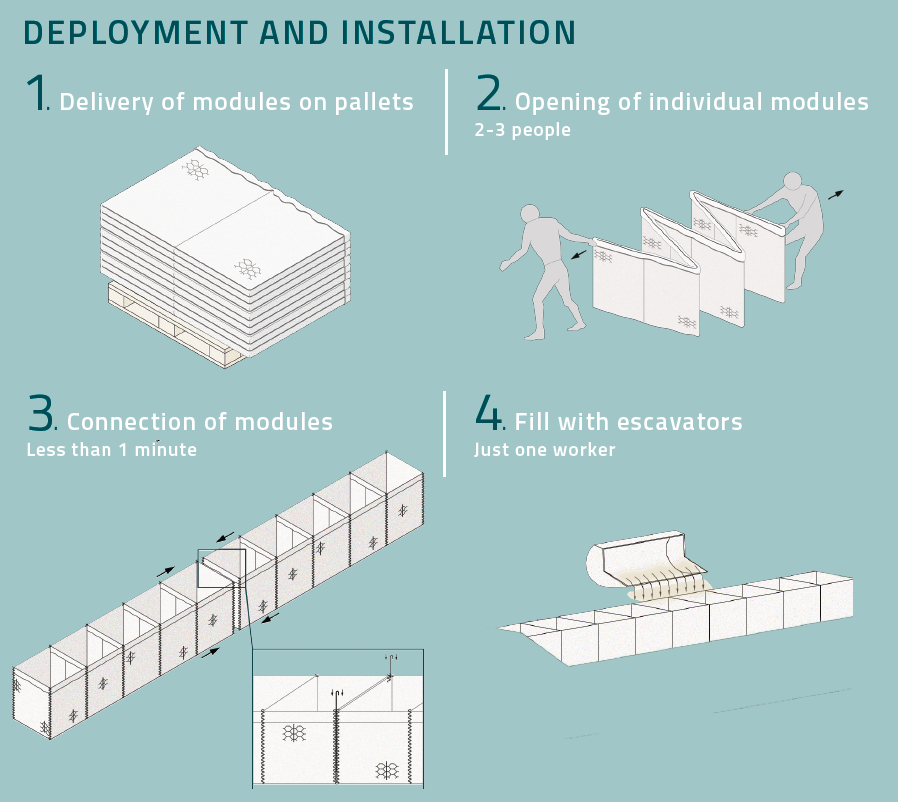 DEPLOYMENT AND INSTALLATION

1. Delivery of modules on pallets

2. Opening of individual modules
2-3 people

3. Connection of modules
Less than 1 minute

4. Fill with escavators
Just one worker